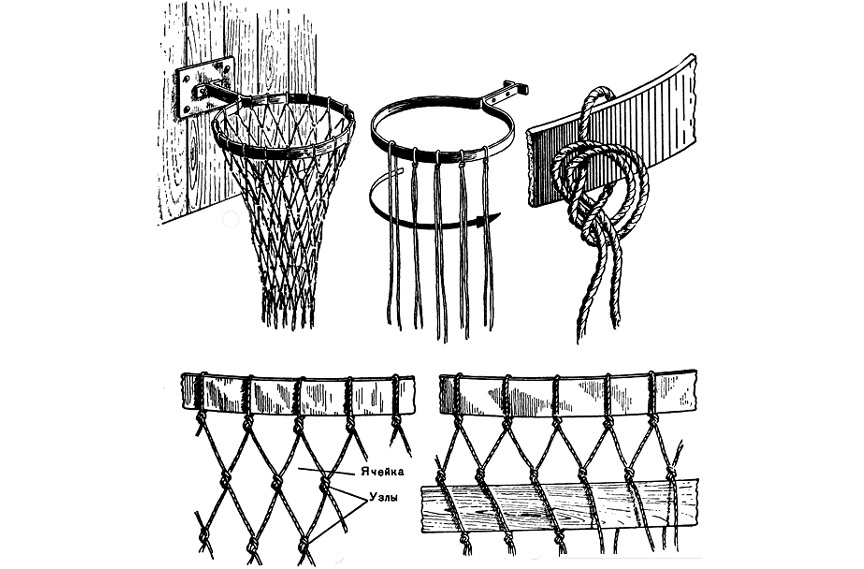 Ячейка
Узлы